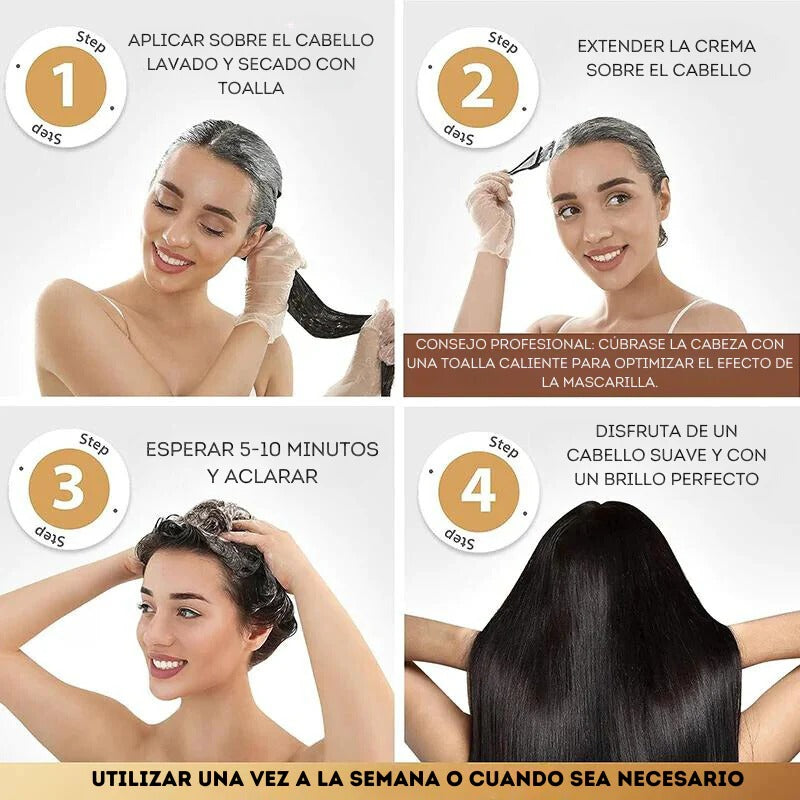 Step
1
Step

APLICAR SOBRE EL CABELLO LAVADO Y SECADO CON TOALLA

Step
2
Step

EXTENDER LA CREMA SOBRE EL CABELLO

CONSEJO PROFESIONAL: CÚBRASE LA CABEZA CON UNA TOALLA CALIENTE PARA OPTIMIZAR EL EFECTO DE LA MASCARILLA.

Step
3
Step

ESPERAR 5-10 MINUTOS Y ACLARAR

Step
4
Step

DISFRUTA DE UN CABELLO SUAVE Y CON UN BRILLO PERFECTO

UTILIZAR UNA VEZ A LA SEMANA O CUANDO SEA NECESARIO